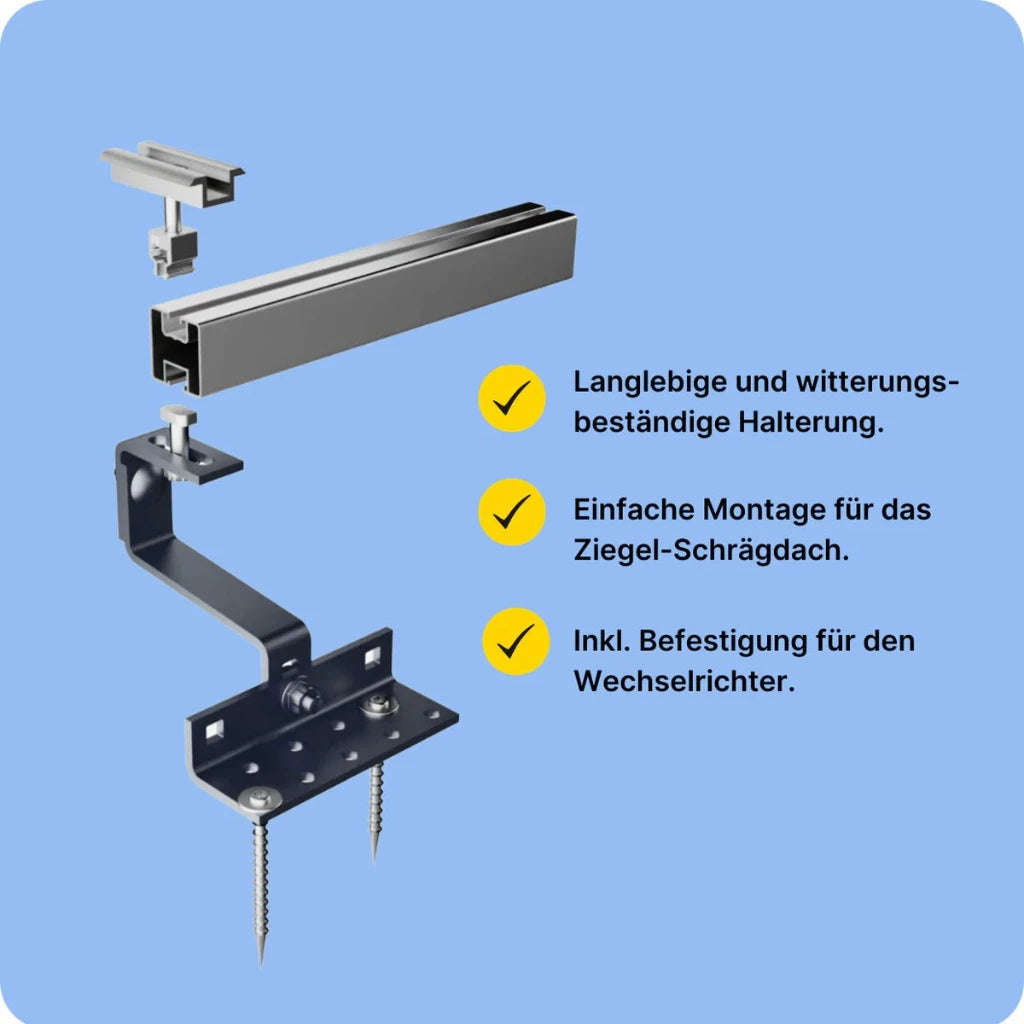 Langlebige und witterungsbeständige Halterung.

Einfache Montage für das Ziegel-Schrägdach.

Inkl. Befestigung für den Wechselrichter.