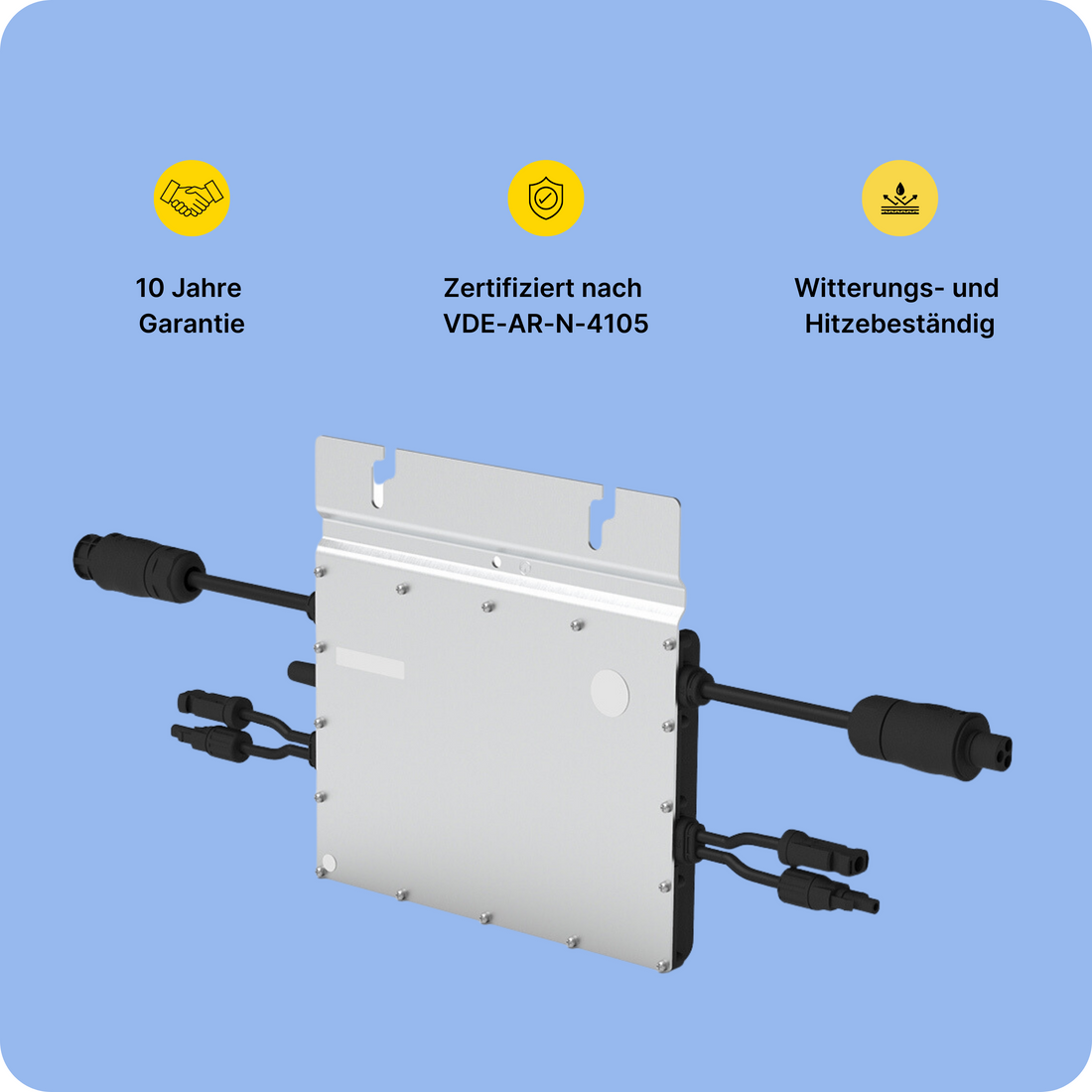 10 Jahre Garantie

Zertifiziert nach VDE-AR-N-4105

Witterungs- und Hitzebeständig