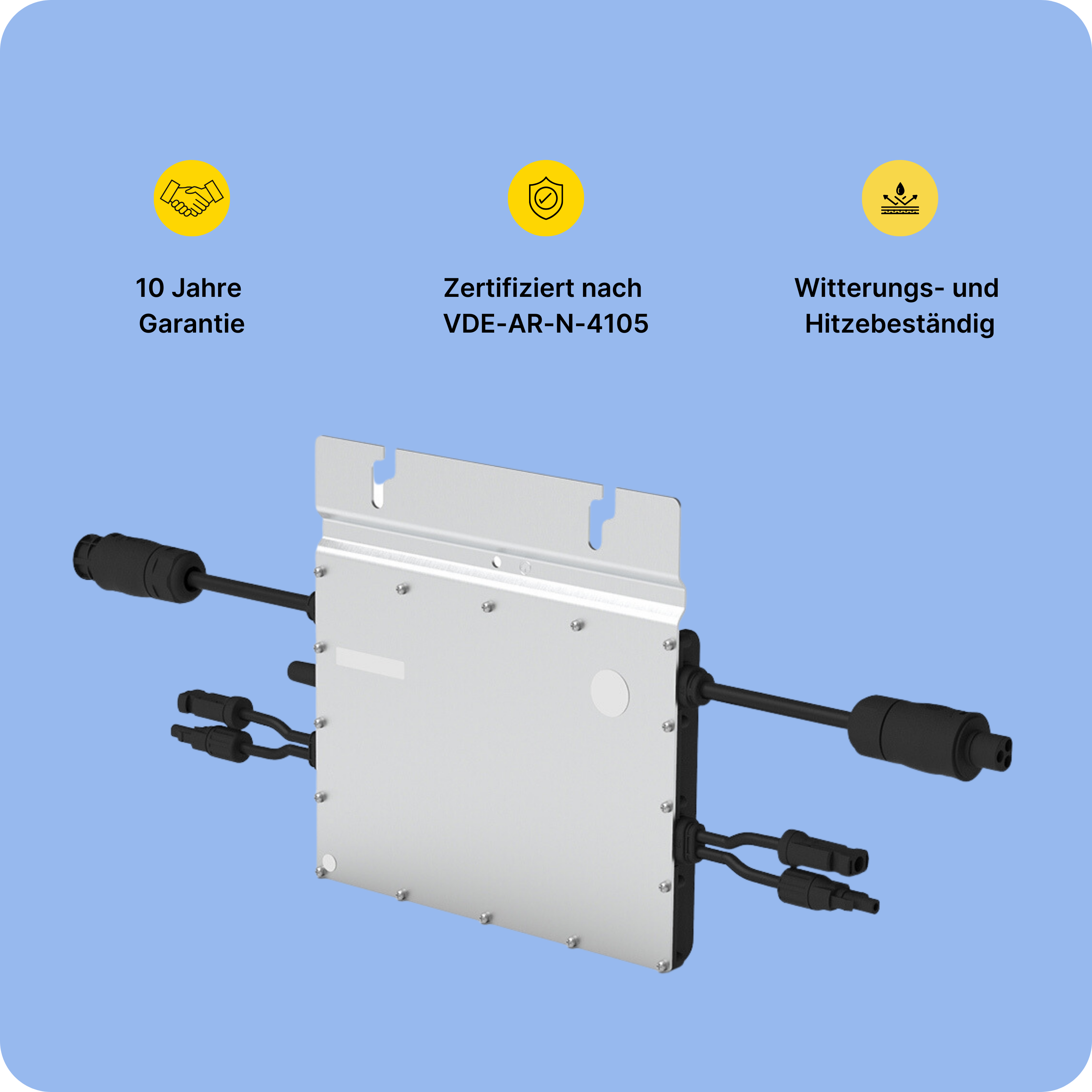 10 Jahre Garantie

Zertifiziert nach VDE-AR-N-4105

Witterungs- und Hitzebeständig